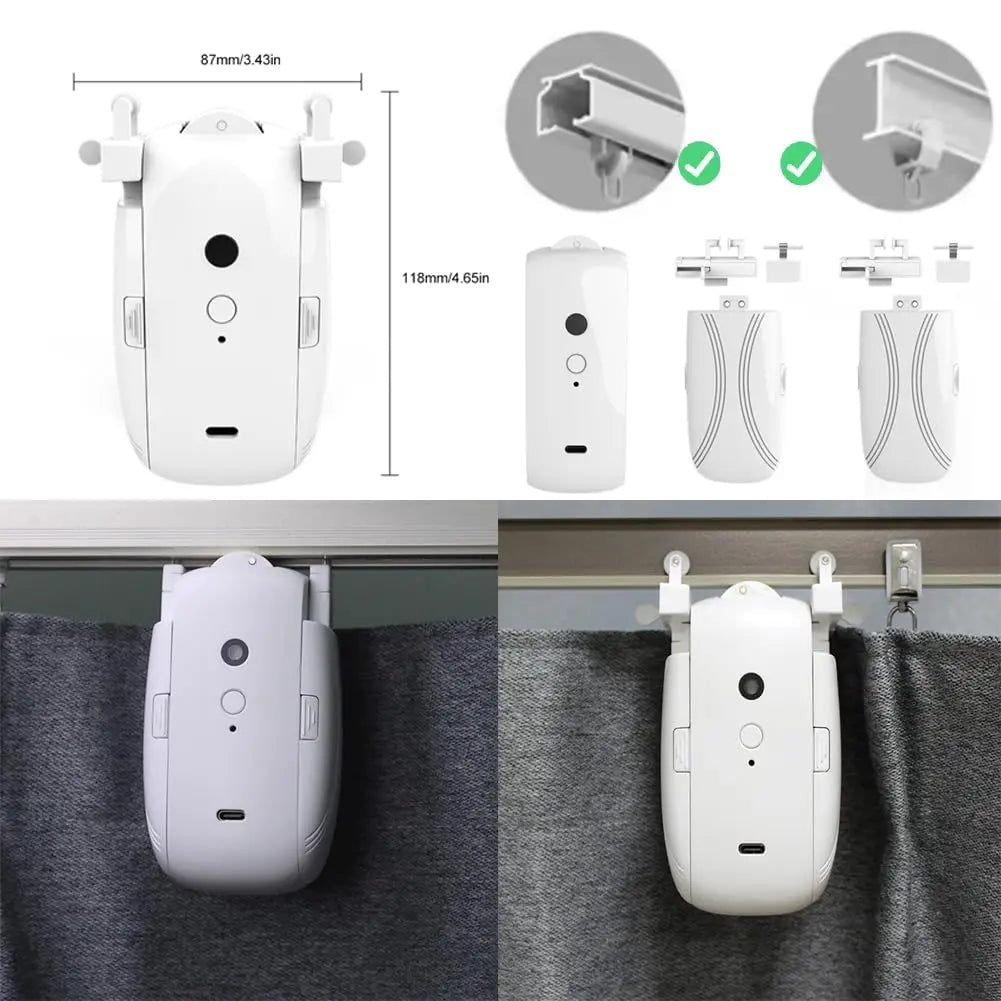 87mm/3.43in

118mm/4.65in